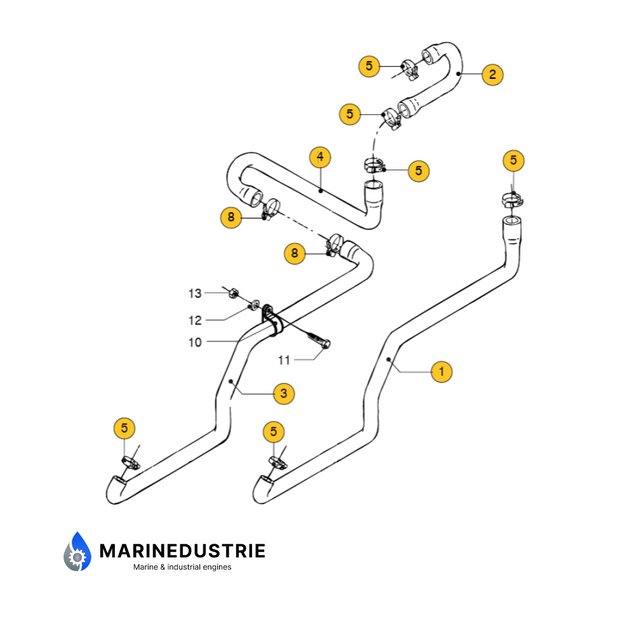 5
2
5
4
5
5
8
8
13
12
10
11
1
3
5
5

MARINEDUSTRIE
Marine & industrial engines